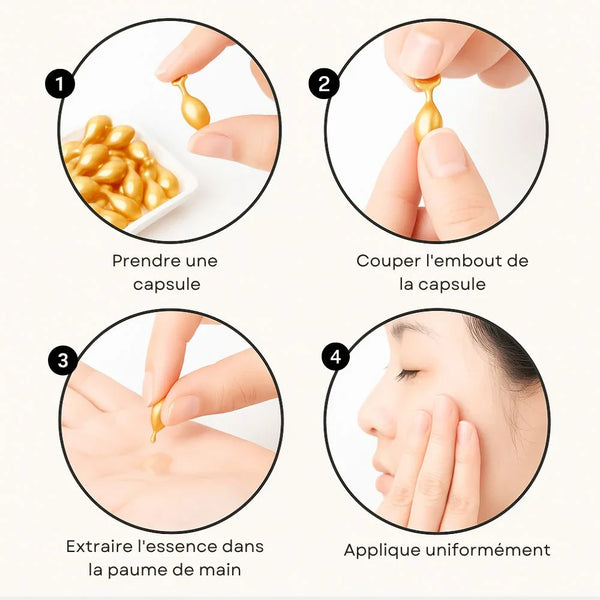 1

Prendre une capsule

2

Couper l'embout de la capsule

3

Extraire l'essence dans la paume de main

4

Applique uniformément