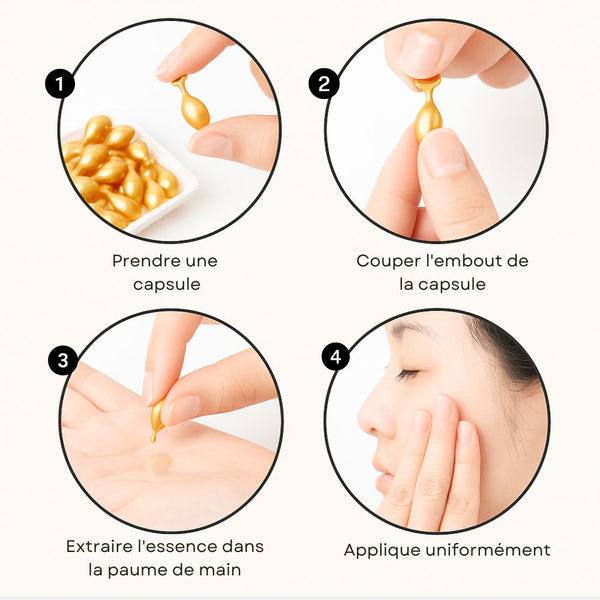 1
Prendre une capsule

2
Couper l'embout de la capsule

3
Extraire l'essence dans la paume de main

4
Applique uniformément